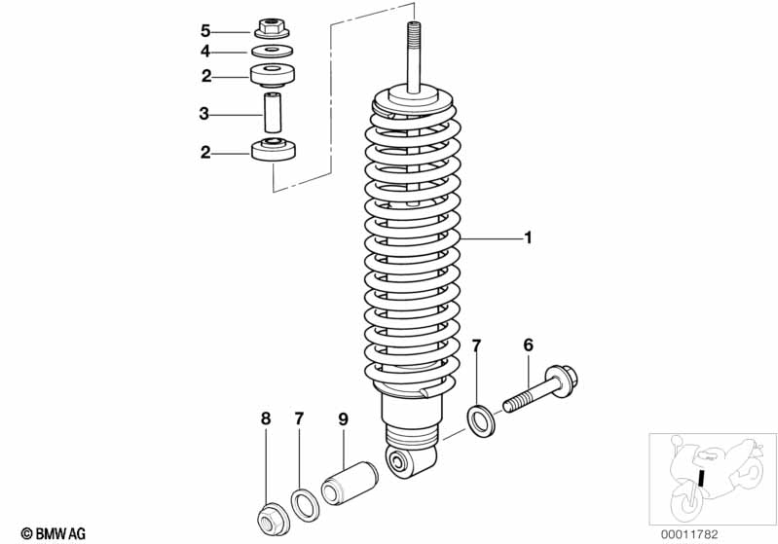 5
4
2
3
2
1
7
6
8
7
9
© BMW AG
00011782